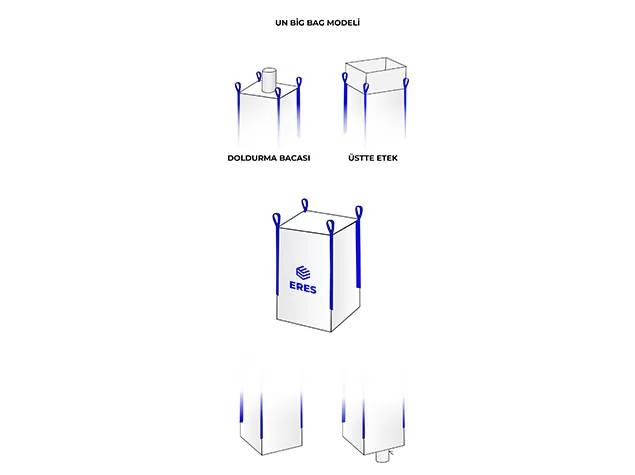 UN BİG BAG MODELİ

DOLDURMA BACASI

ÜSTTE ETEK

ERES